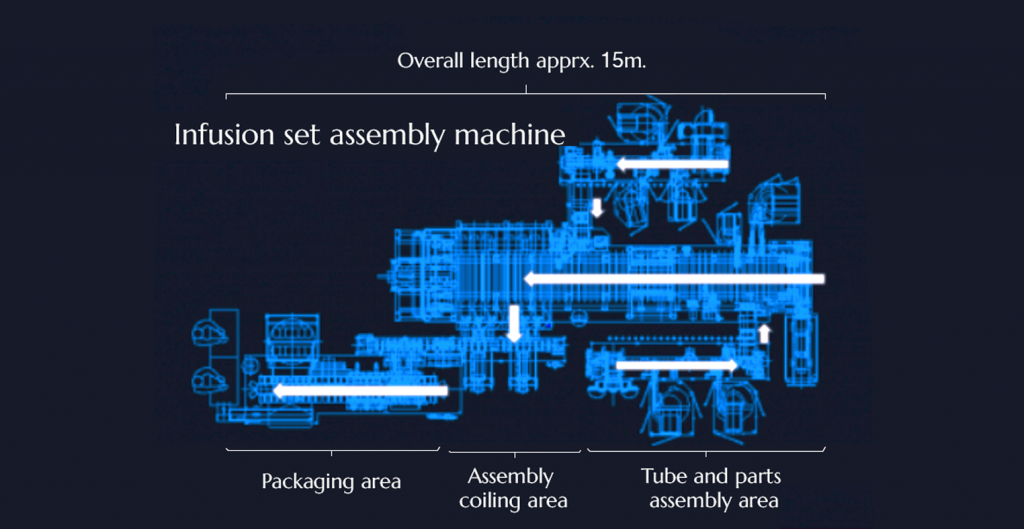 Overall length apprx. 15m.

Infusion set assembly machine

Packaging area

Assembly coiling area

Tube and parts assembly area