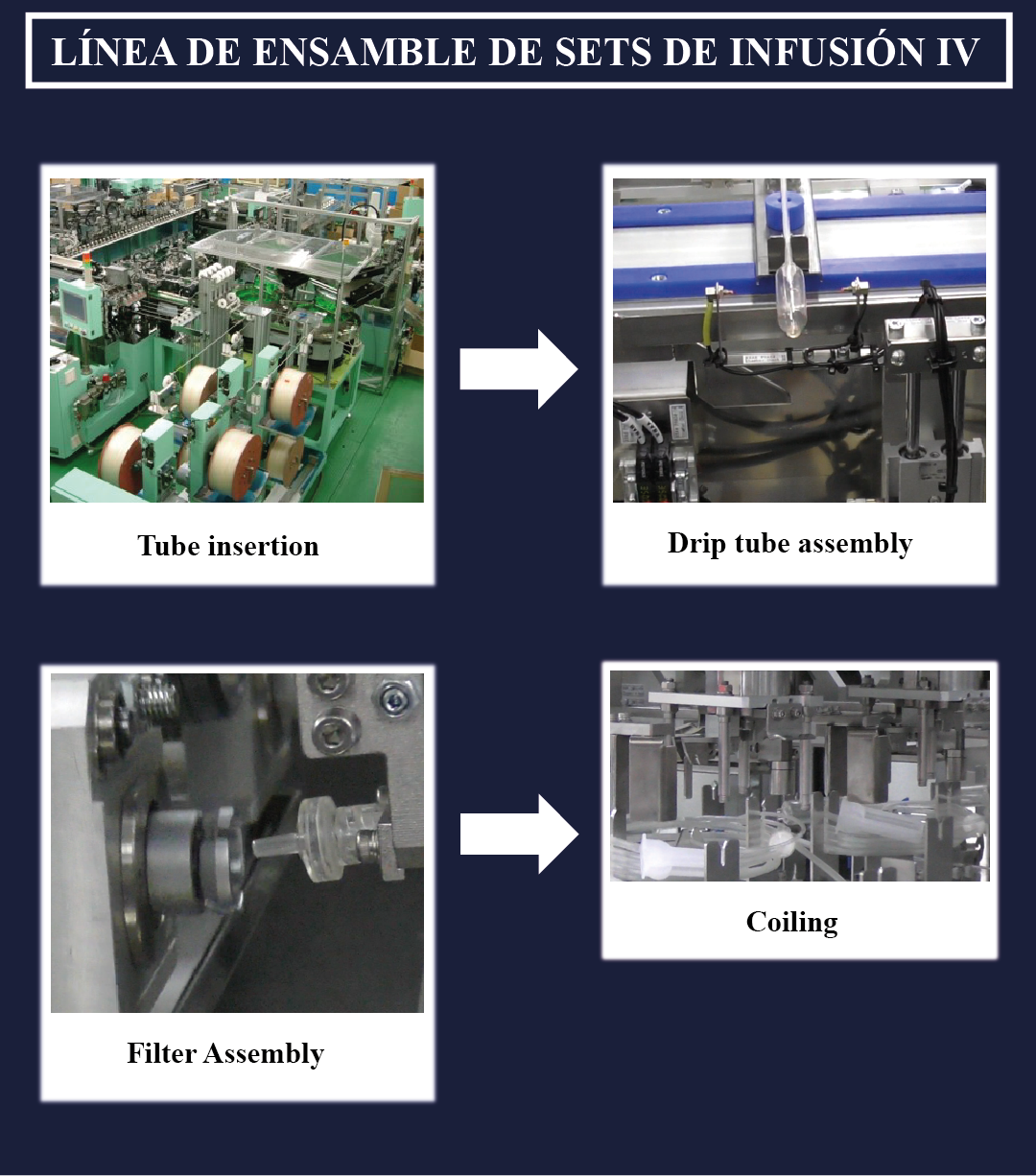 LÍNEA DE ENSAMBLE DE SETS DE INFUSIÓN IV

Tube insertion

Drip tube assembly

Filter Assembly

Coiling